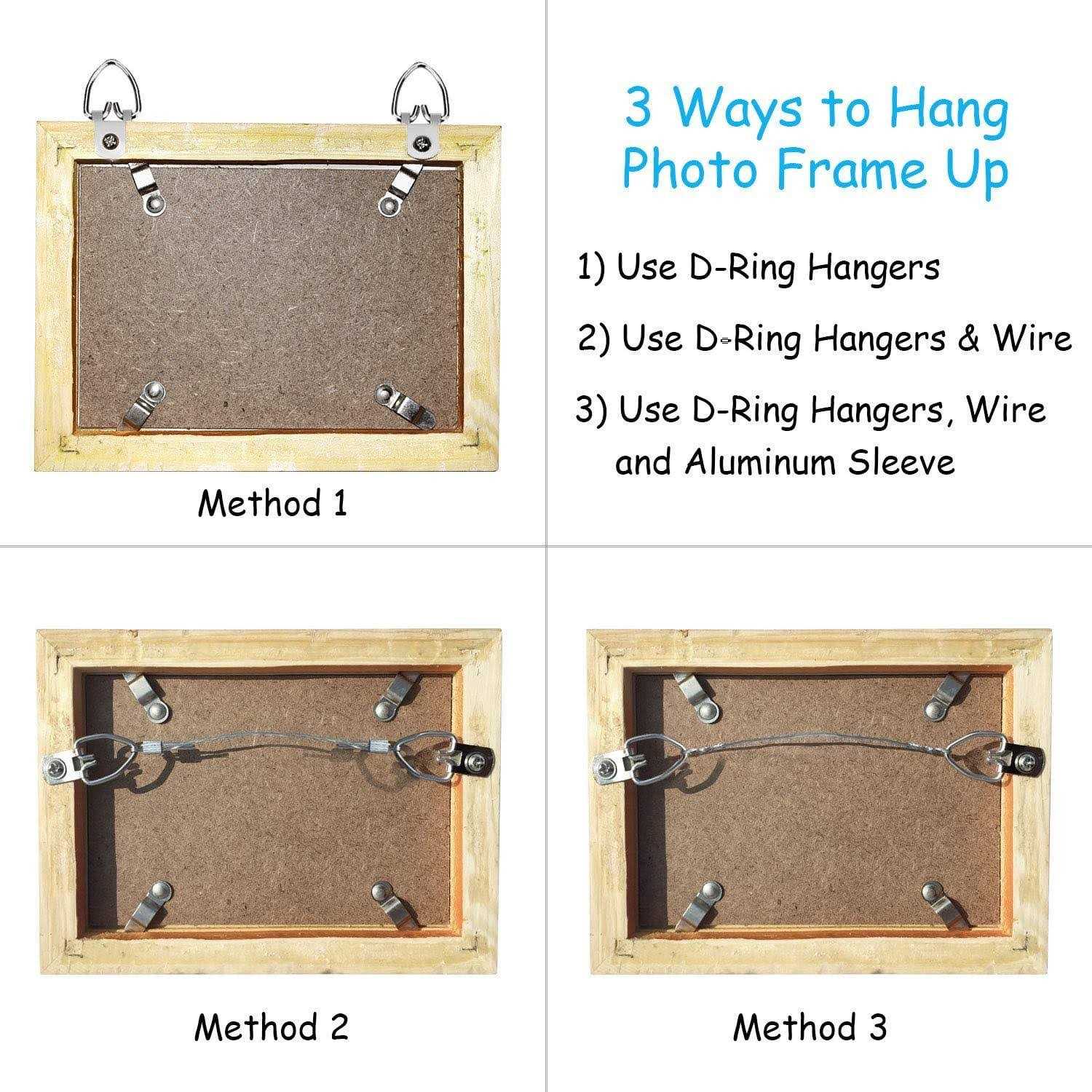 Method 1

3 Ways to Hang Photo Frame Up

1) Use D-Ring Hangers

2) Use D-Ring Hangers & Wire

3) Use D-Ring Hangers, Wire and Aluminum Sleeve

Method 2

Method 3