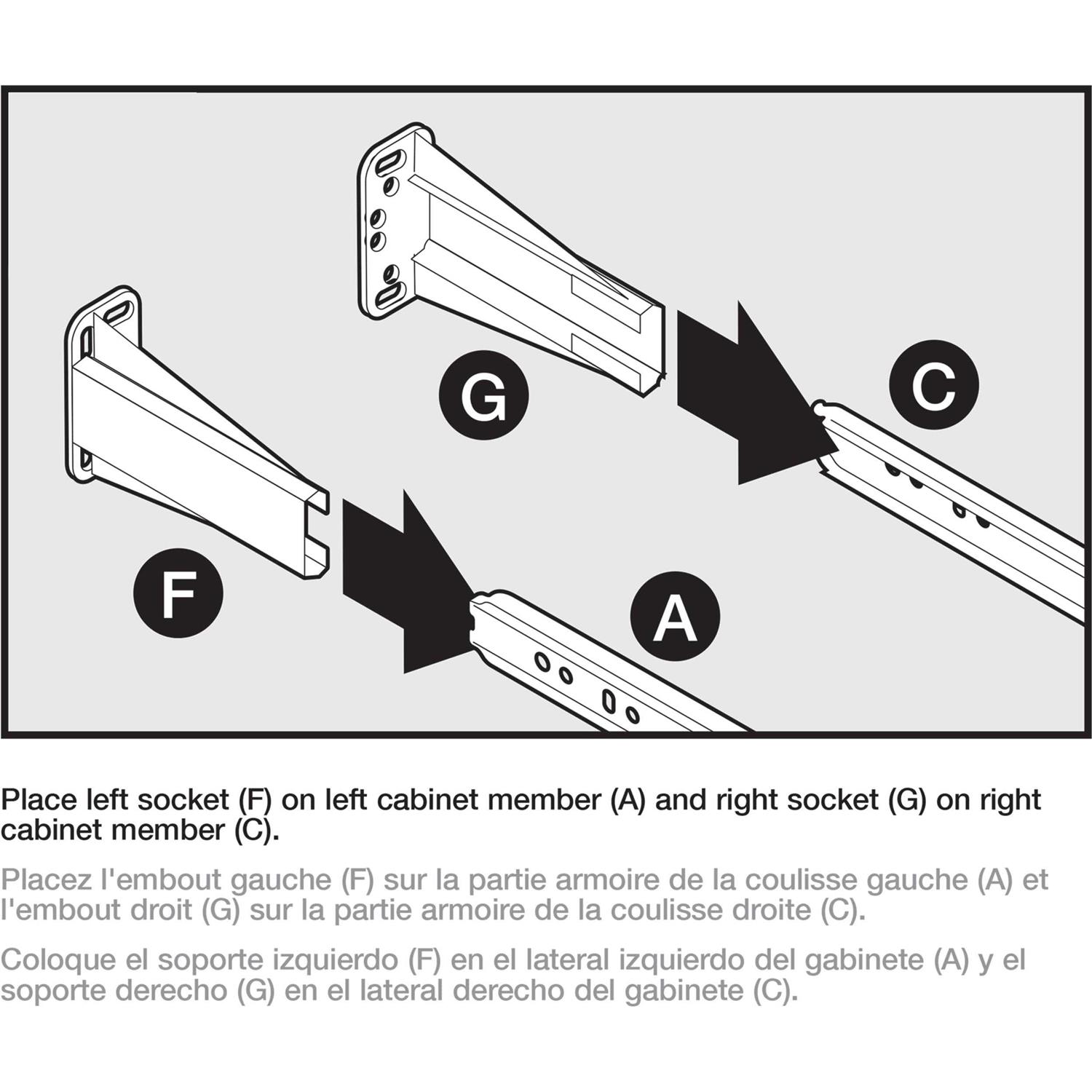 G

C

F

A

Place left socket (F) on left cabinet member (A) and right socket (G) on right cabinet member (C).

Placez l'embout gauche (F) sur la partie armoire de la coulisse gauche (A) et l'embout droit (G) sur la partie armoire de la coulisse droite (C).

Coloque el soporte izquierdo (F) en el lateral izquierdo del gabinete (A) y el soporte derecho (G) en el lateral derecho del gabinete (C).