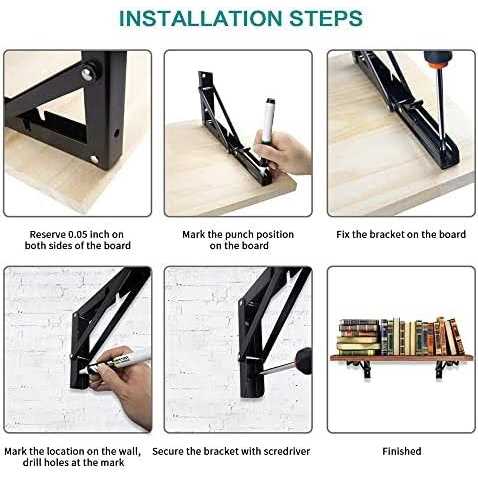 INSTALLATION STEPS

Reserve 0.05 inch on both sides of the board

Mark the punch position on the board

Fix the bracket on the board

Mark the location on the wall, drill holes at the mark

Secure the bracket with scredriver

Finished