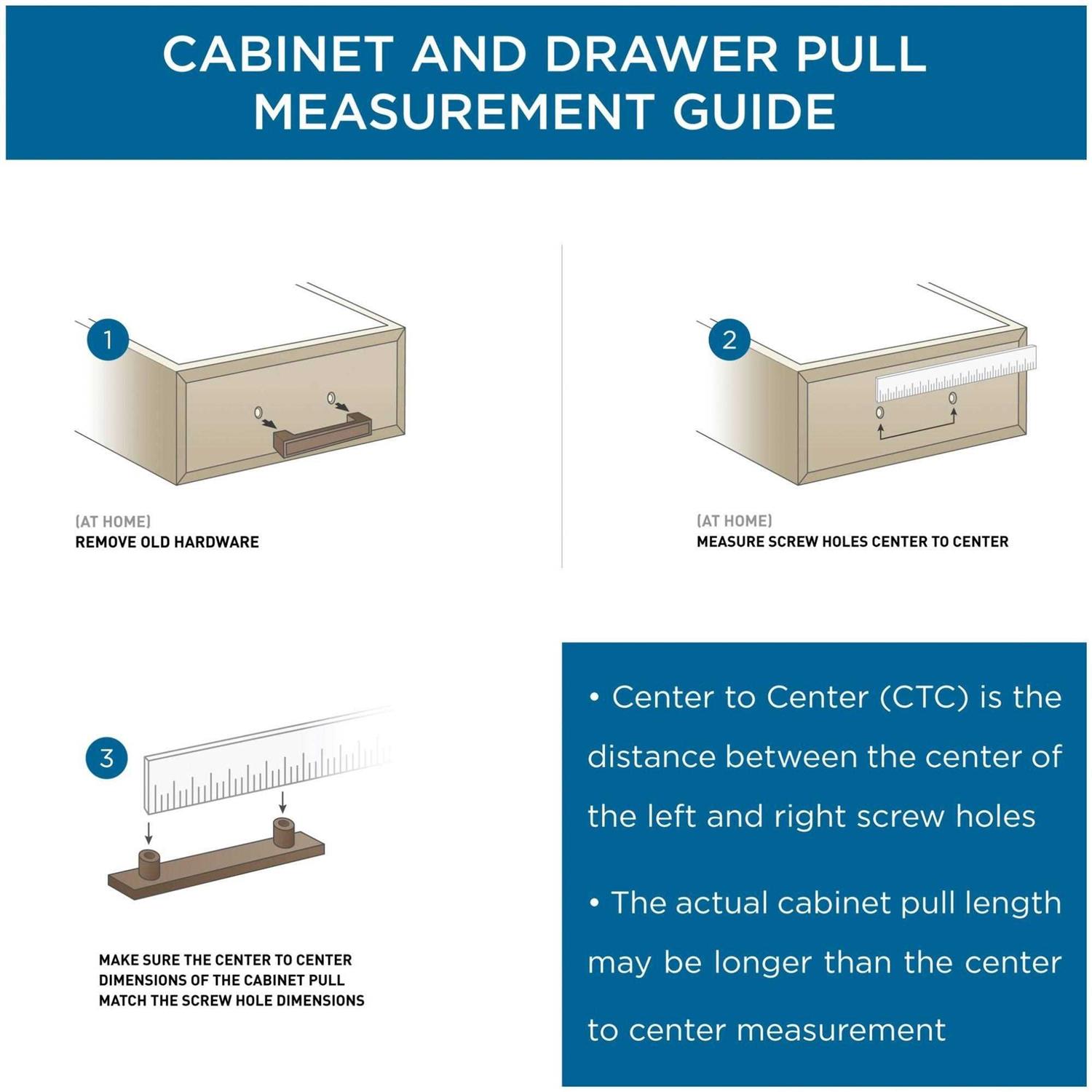 CABINET AND DRAWER PULL MEASUREMENT GUIDE

1

(AT HOME)
REMOVE OLD HARDWARE

2

(AT HOME)
MEASURE SCREW HOLES CENTER TO CENTER

3

MAKE SURE THE CENTER TO CENTER DIMENSIONS OF THE CABINET PULL MATCH THE SCREW HOLE DIMENSIONS

• Center to Center (CTC) is the distance between the center of the left and right screw holes

• The actual cabinet pull length may be longer than the center to center measurement