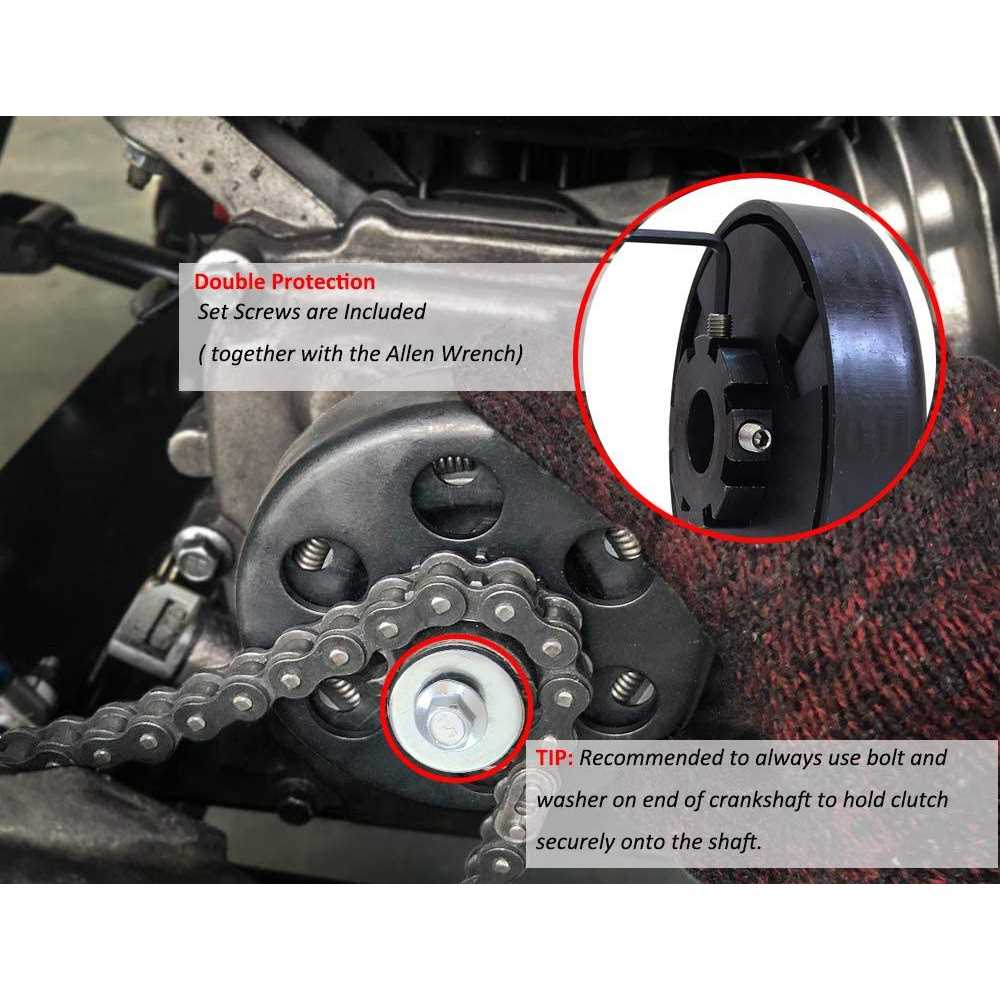 Double Protection
Set Screws are Included
( together with the Allen Wrench)

TIP: Recommended to always use bolt and washer on end of crankshaft to hold clutch securely onto the shaft.