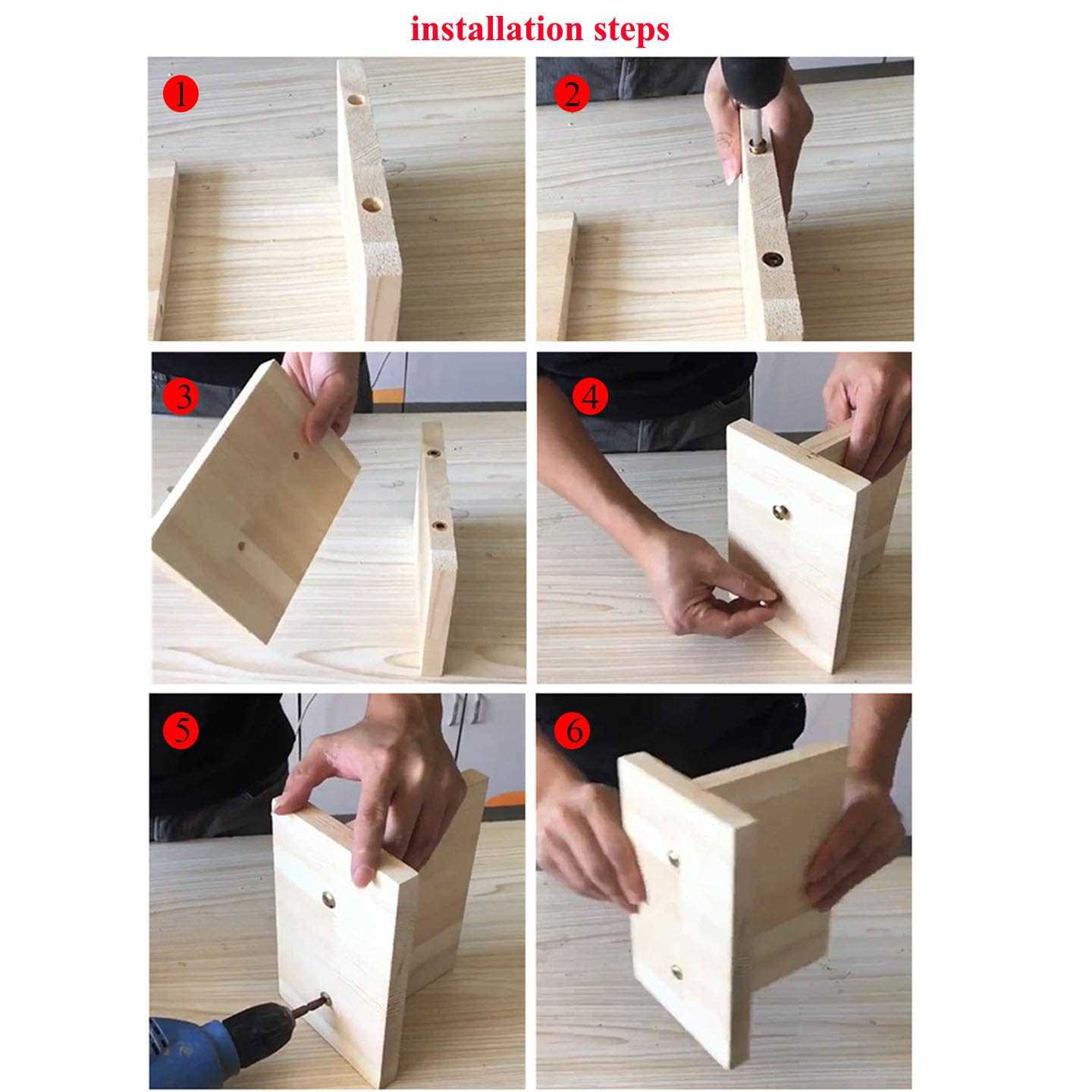 installation steps

1

2

3

4

5

6