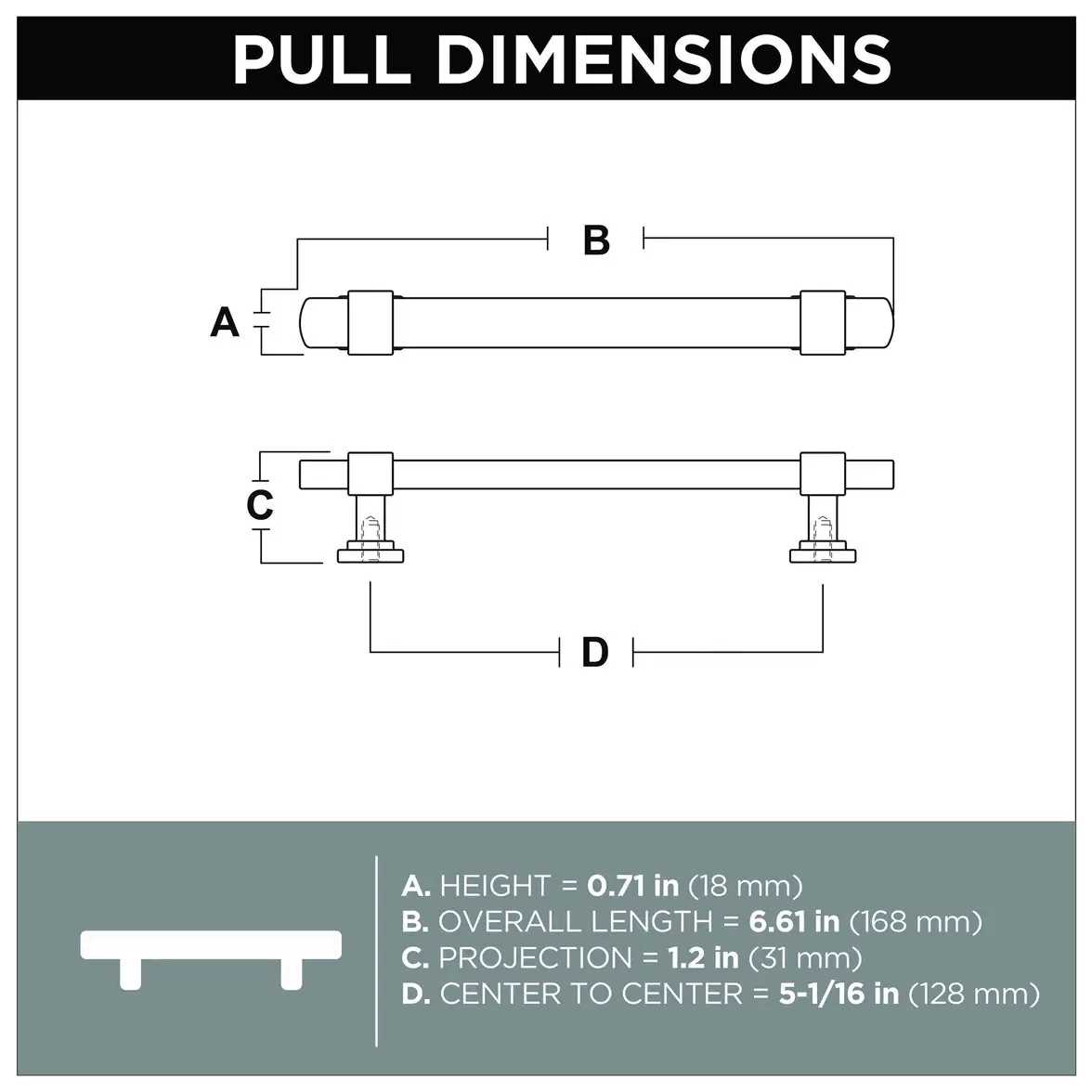 PULL DIMENSIONS

B

A

C

D

A. HEIGHT = 0.71 in (18 mm)
B. OVERALL LENGTH = 6.61 in (168 mm)
C. PROJECTION = 1.2 in (31 mm)
D. CENTER TO CENTER = 5-1/16 in (128 mm)